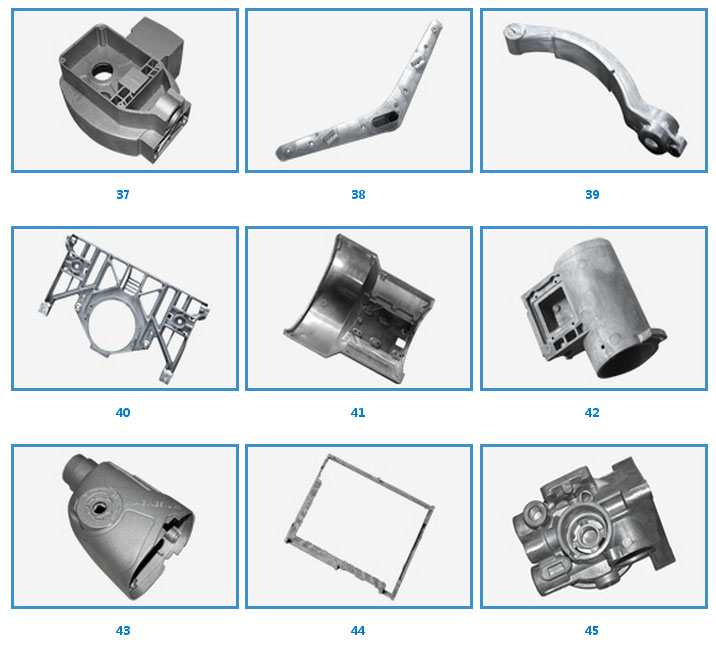 37

38

39

40

41

42

43

44

45